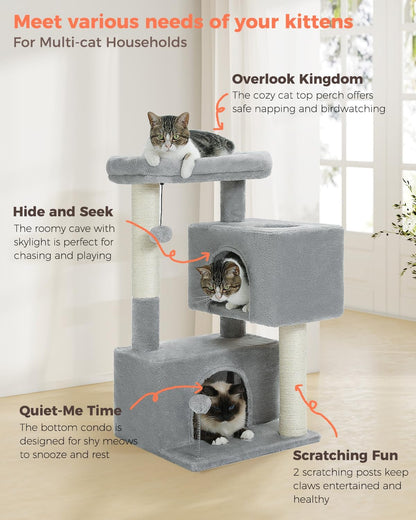 Meet various needs of your kittens
For Multi-cat Households

Overlook Kingdom
The cozy cat top perch offers safe napping and birdwatching

Hide and Seek
The roomy cave with skylight is perfect for chasing and playing

Quiet-Me Time
The bottom condo is designed for shy meows to snooze and rest

Scratching Fun
2 scratching posts keep claws entertained and healthy