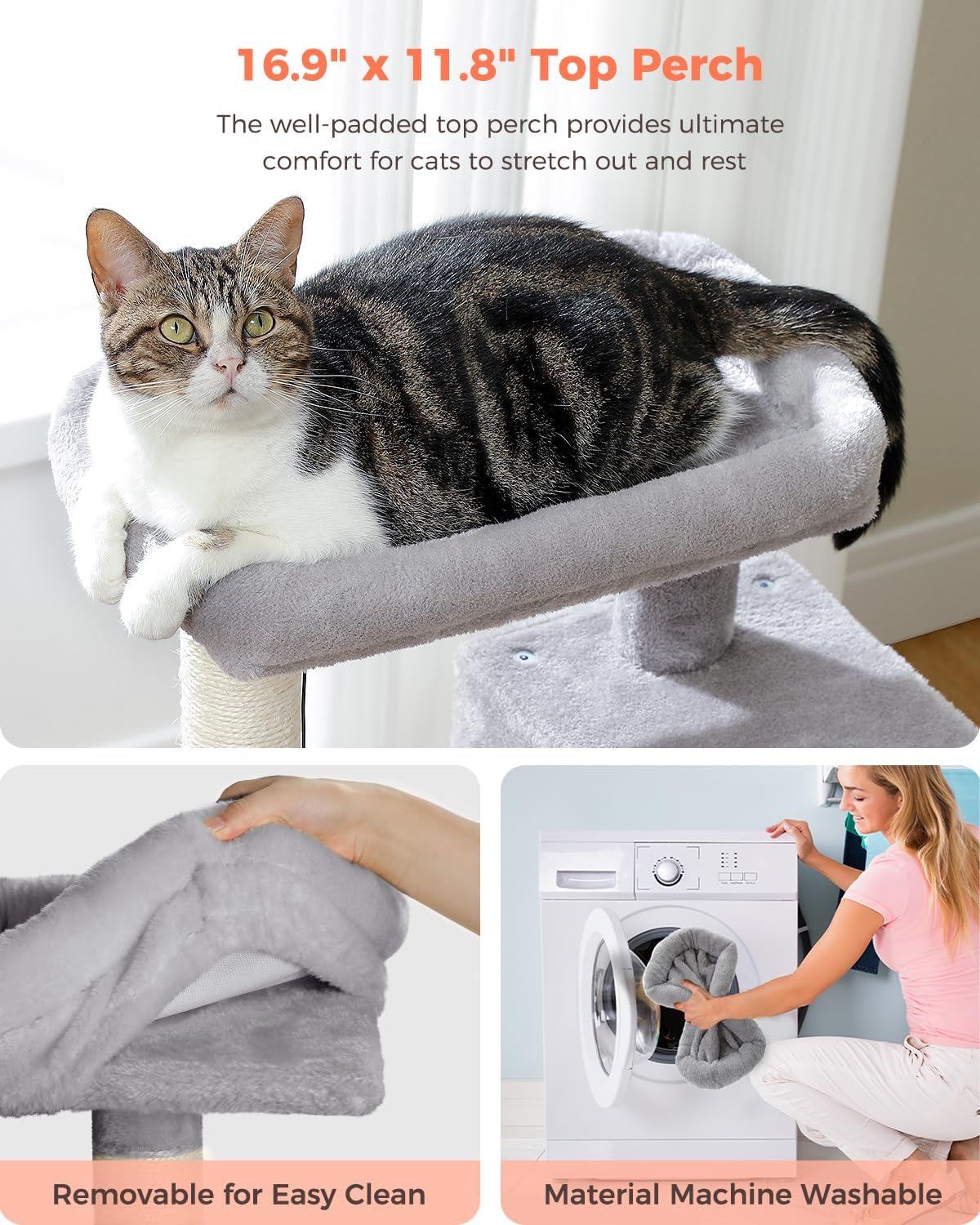 16.9" x 11.8" Top Perch

The well-padded top perch provides ultimate comfort for cats to stretch out and rest

Removable for Easy Clean

Material Machine Washable